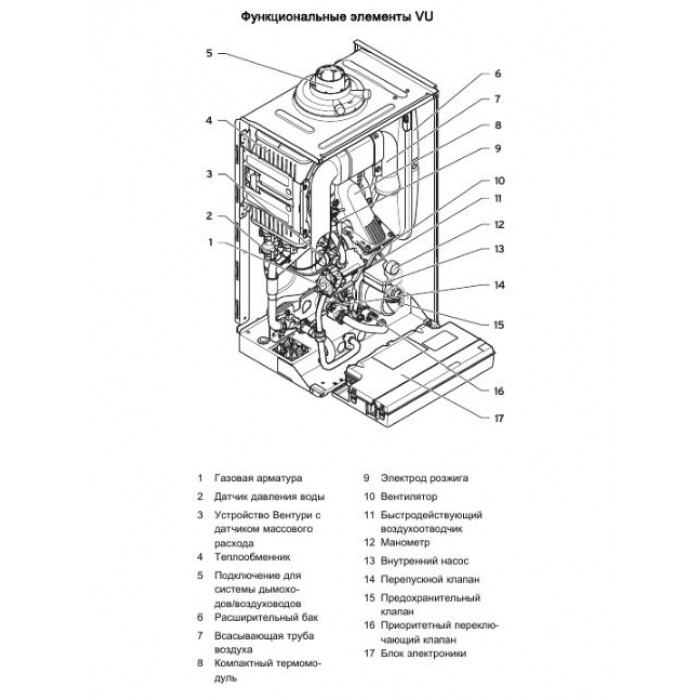 Функциональные элементы VU

5
4
3
2
1
6
7
8
9
10
11
12
13
14
15
16
17

1 Газовая арматура
2 Датчик давления воды
3 Устройство Вентури с датчиком массового расхода
4 Теплообменник
5 Подключение для системы дымоходов/воздуховодов
6 Расширительный бак
7 Всасывающая труба воздуха
8 Компактный термомодуль

9 Электрод розжига
10 Вентилятор
11 Быстродействующий воздухоотводчик
12 Манометр
13 Внутренний насос
14 Перепускной клапан
15 Предохранительный клапан
16 Приоритетный переключающий клапан
17 Блок электроники