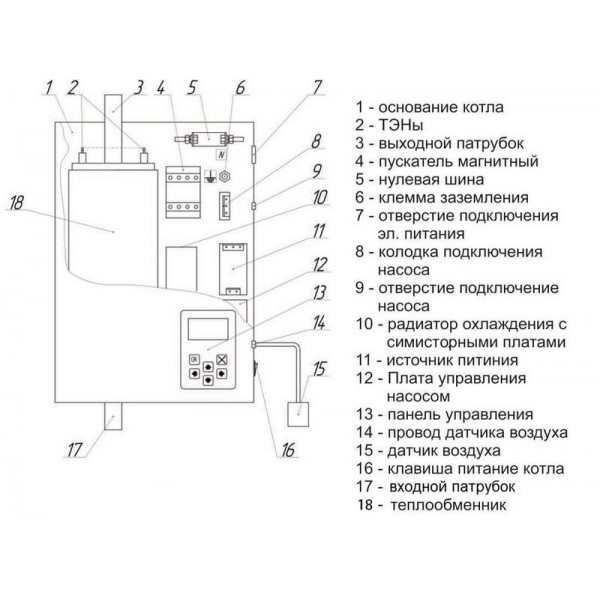 1 2 3 4 5 6 7 8 9 10 11 12 13 14 15 16 17 18

N

OK

1 - основание котла
2 - ТЭНы
3 - выходной патрубок
4 - пускатель магнитный
5 - нулевая шина
6 - клемма заземления
7 - отверстие подключения эл. питания
8 - колодка подключения насоса
9 - отверстие подключение насоса
10 - радиатор охлаждения с симисторными платами
11 - источник питиния
12 - Плата управления насосом
13 - панель управления
14 - провод датчика воздуха
15 - датчик воздуха
16 - клавиша питание котла
17 - входной патрубок
18 - теплообменник